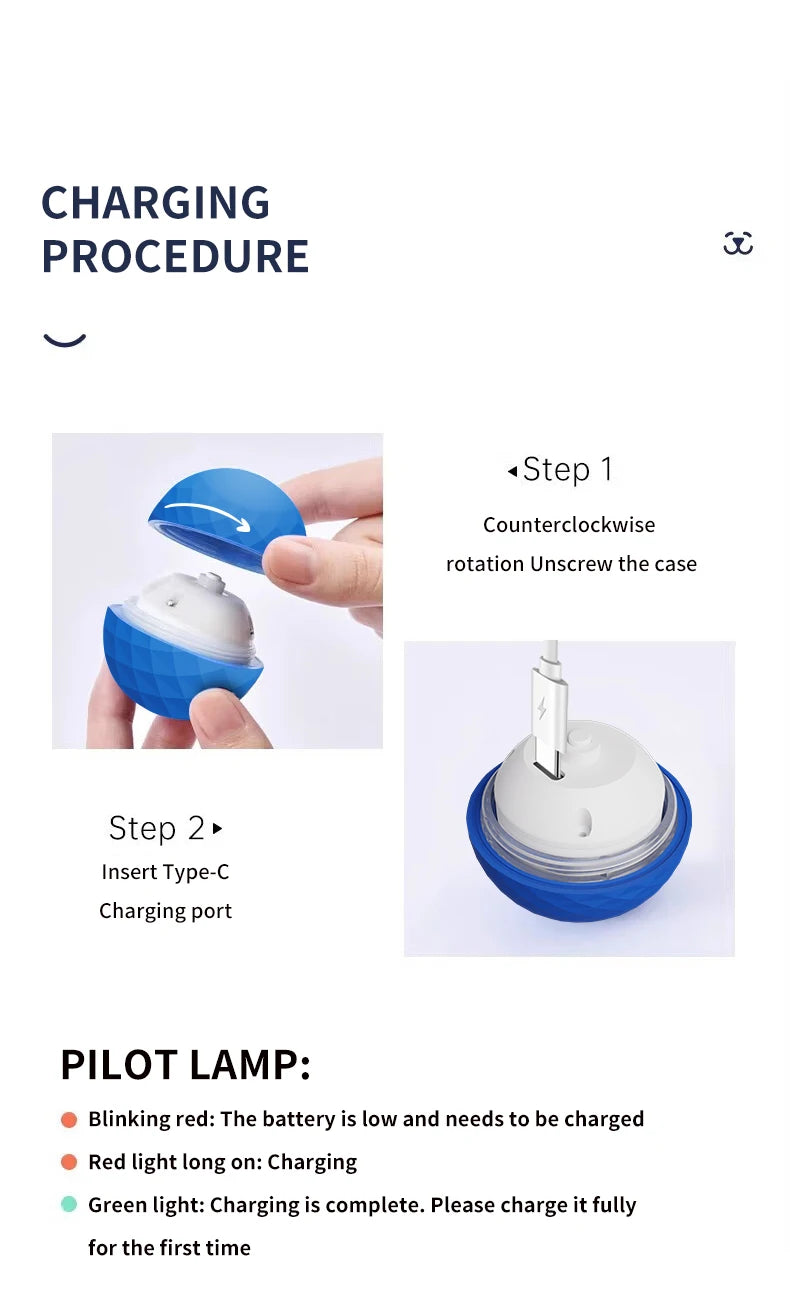 CHARGING PROCEDURE

◂Step 1
Counterclockwise rotation Unscrew the case

Step 2▸
Insert Type-C Charging port

PILOT LAMP:
Blinking red: The battery is low and needs to be charged
Red light long on: Charging
Green light: Charging is complete. Please charge it fully for the first time